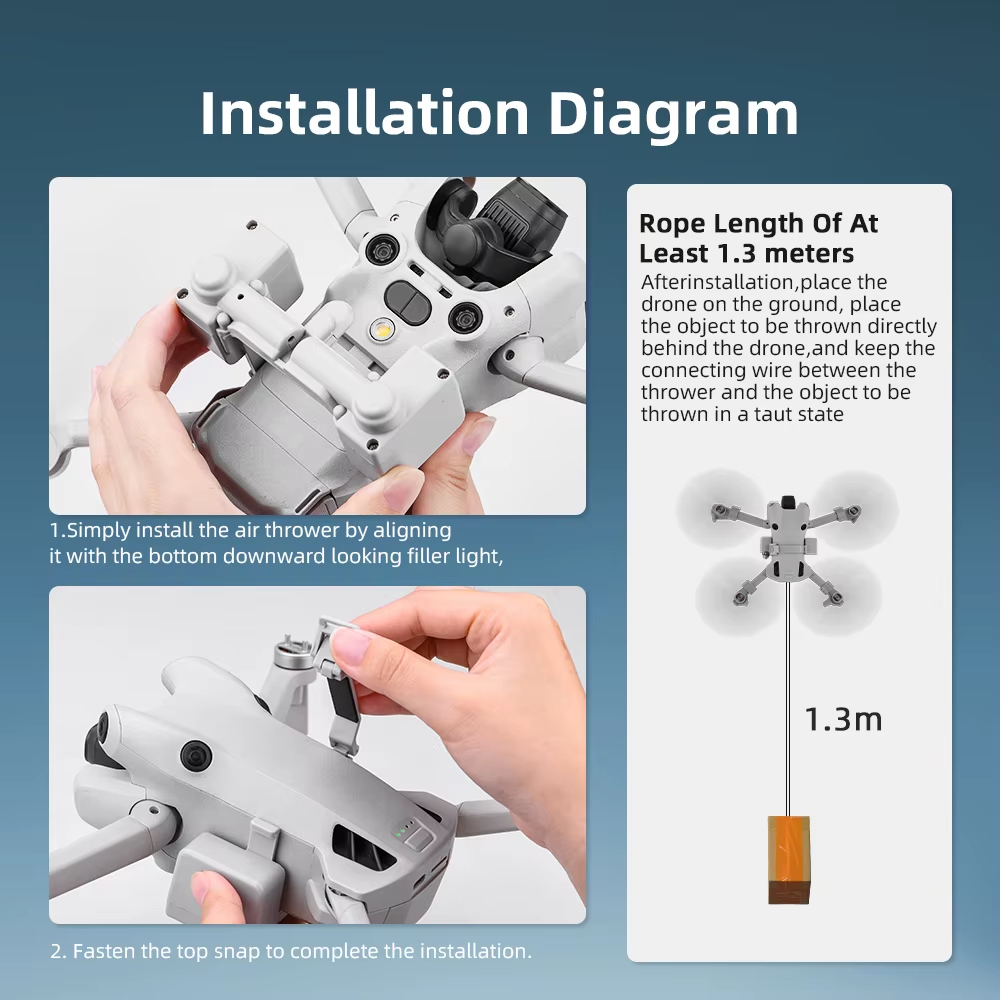 Installation Diagram

1.Simply install the air thrower by aligning it with the bottom downward looking filler light,

2. Fasten the top snap to complete the installation.

Rope Length Of At Least 1.3 meters

Afterinstallation,place the drone on the ground, place the object to be thrown directly behind the drone,and keep the connecting wire between the thrower and the object to be thrown in a taut state

1.3m